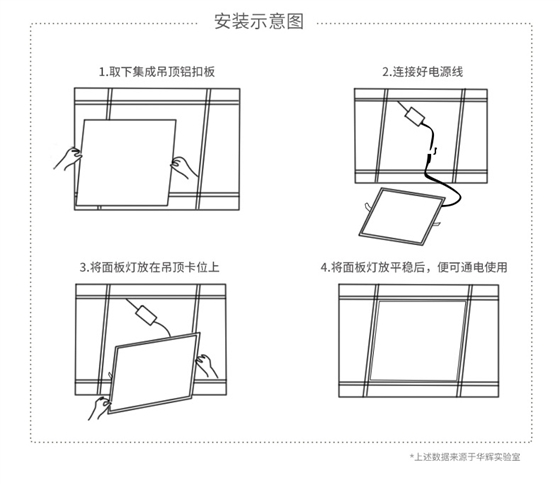 安装示意图

1.取下集成吊顶铝扣板

2.连接好电源线

3.将面板灯放在吊顶卡位上

4.将面板灯放平稳后，便可通电使用

*上述数据来源于华辉实验室