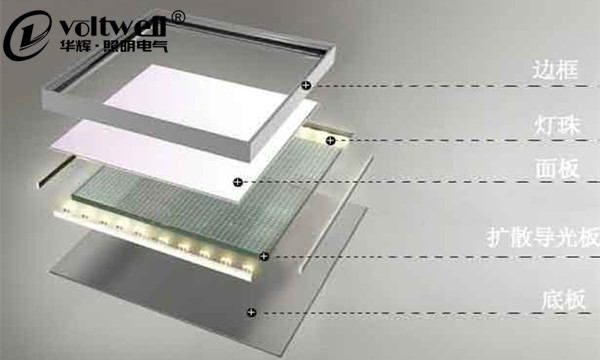 voltwell®
华辉·照明电气

边框

灯珠

面板

扩散导光板

底板